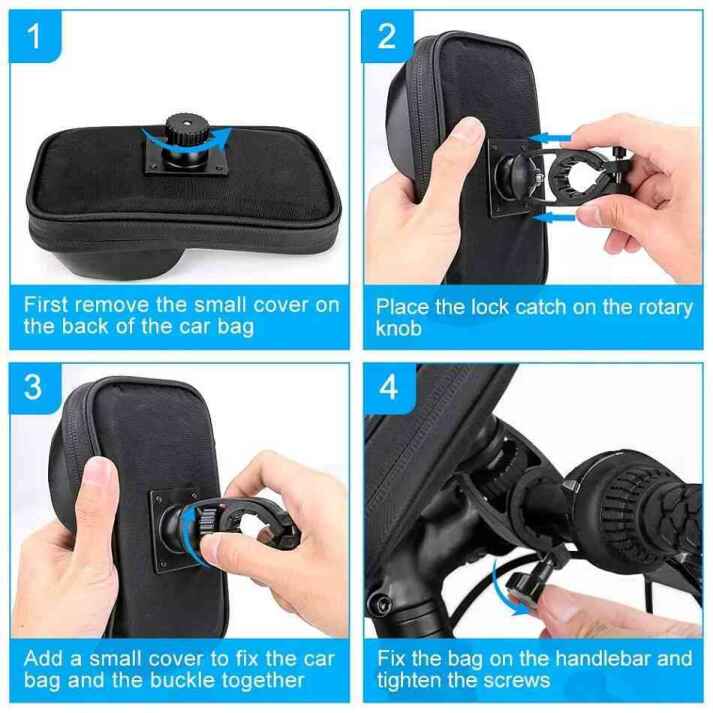 1

First remove the small cover on the back of the car bag

2

Place the lock catch on the rotary knob

3

Add a small cover to fix the car bag and the buckle together

4

Fix the bag on the handlebar and tighten the screws