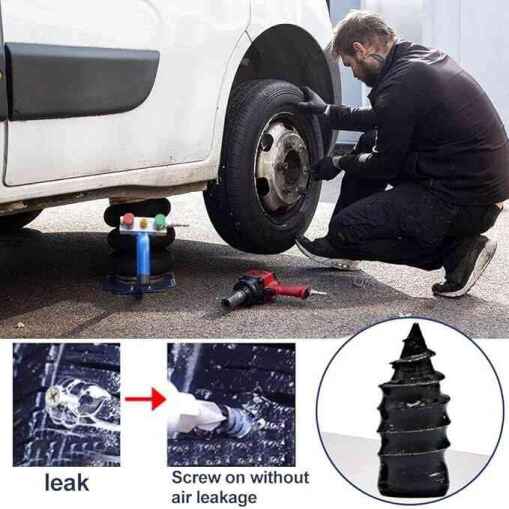 leak

Screw on without air leakage