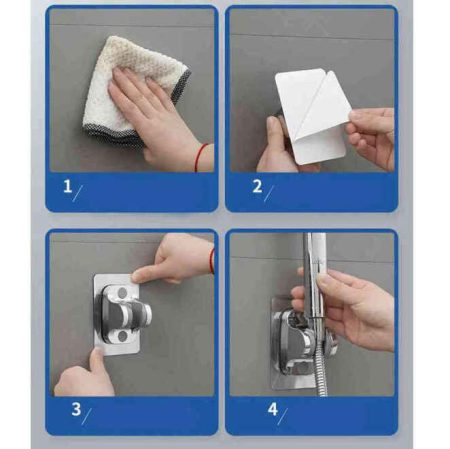 1/

2/

3/

4/