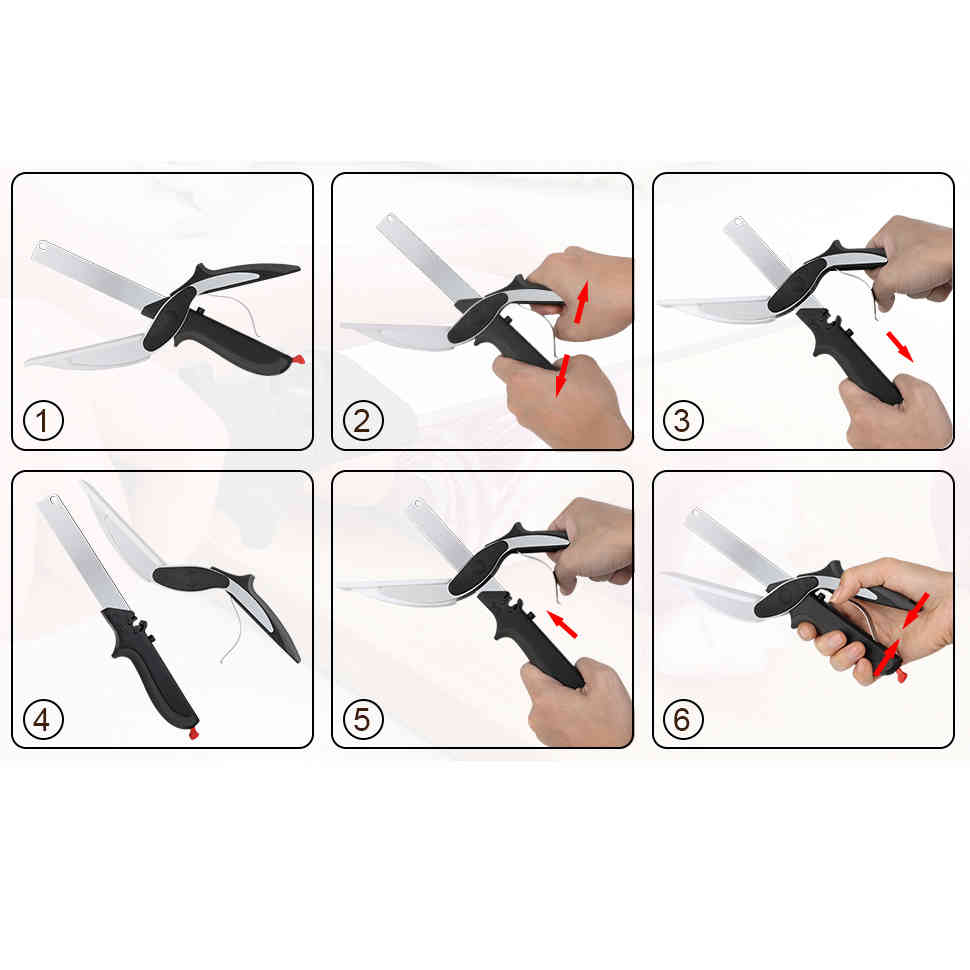 1

2

3

4

5

6