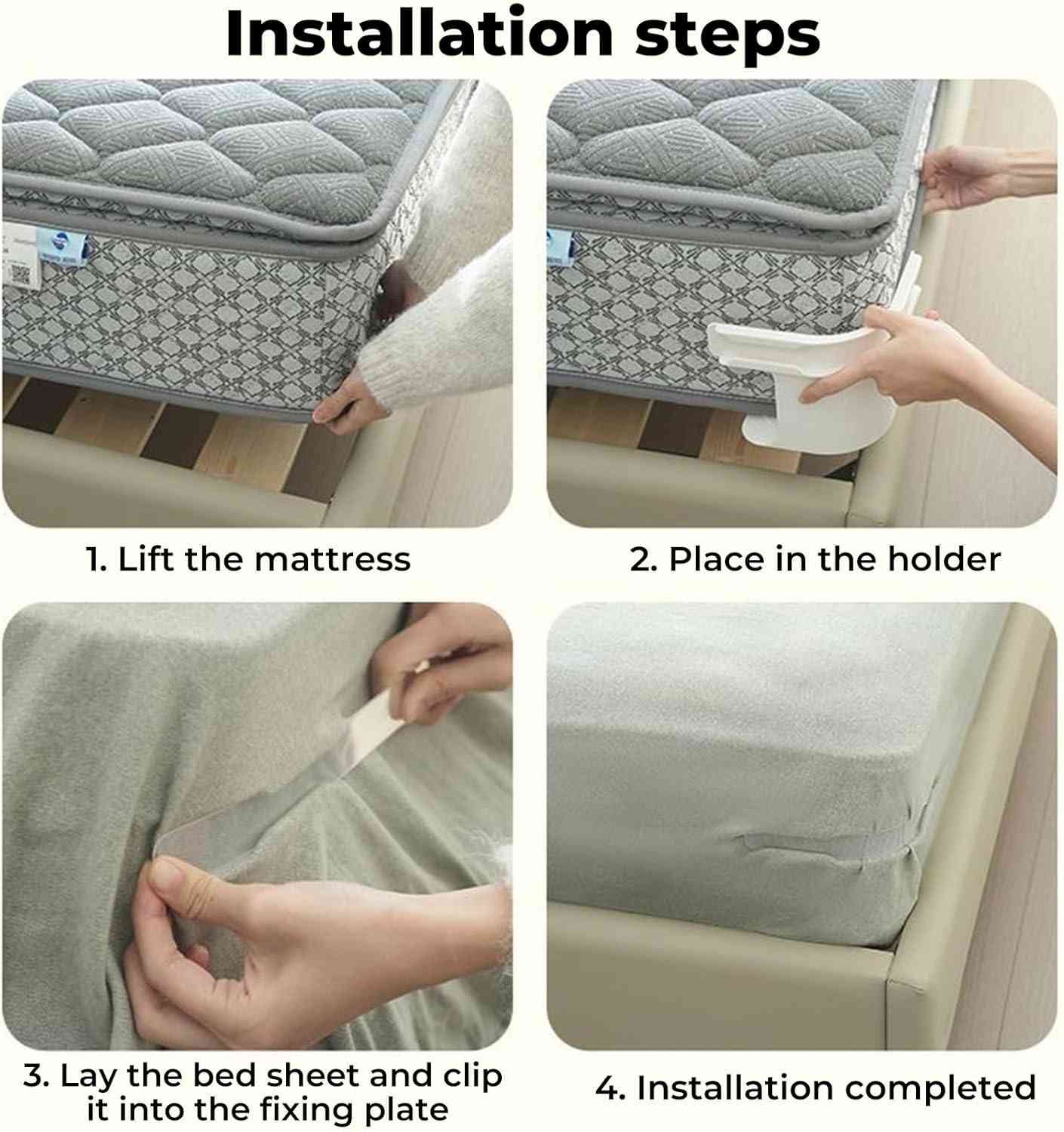 Installation steps

1. Lift the mattress

2. Place in the holder

3. Lay the bed sheet and clip it into the fixing plate

4. Installation completed