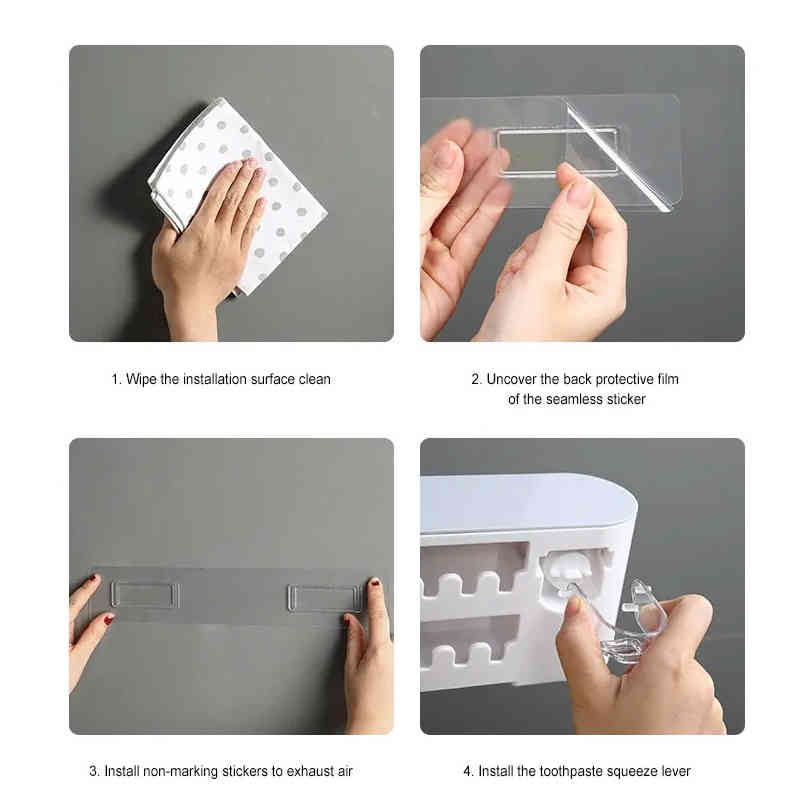 1. Wipe the installation surface clean

2. Uncover the back protective film of the seamless sticker

3. Install non-marking stickers to exhaust air

4. Install the toothpaste squeeze lever