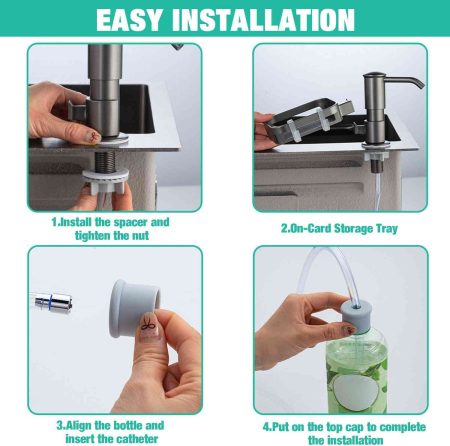 EASY INSTALLATION

1.Install the spacer and tighten the nut

2.On-Card Storage Tray

3.Align the bottle and insert the catheter

4.Put on the top cap to complete the installation