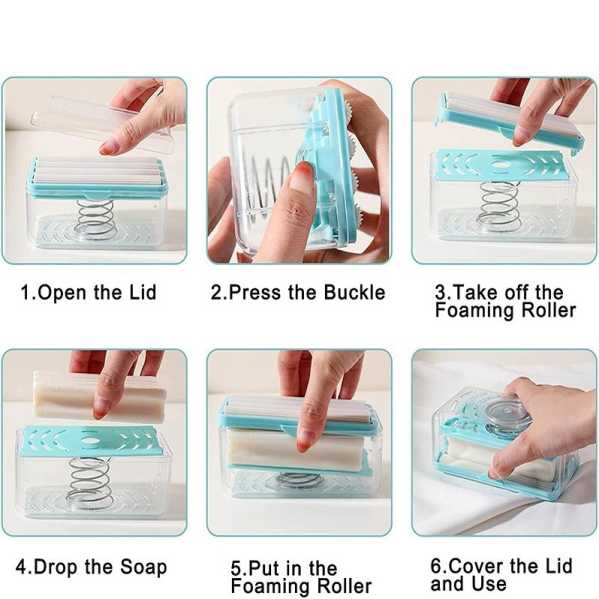 1.Open the Lid

2.Press the Buckle

3.Take off the Foaming Roller

4.Drop the Soap

5.Put in the Foaming Roller

6.Cover the Lid and Use