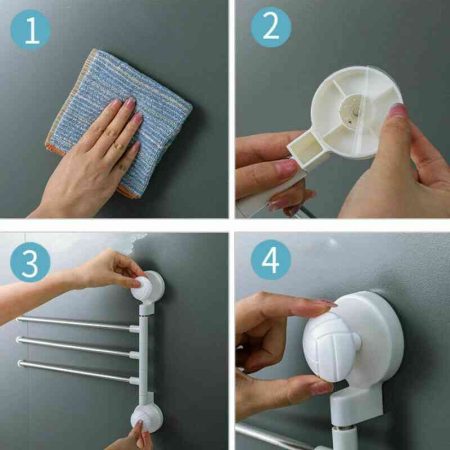 1

2

3

4